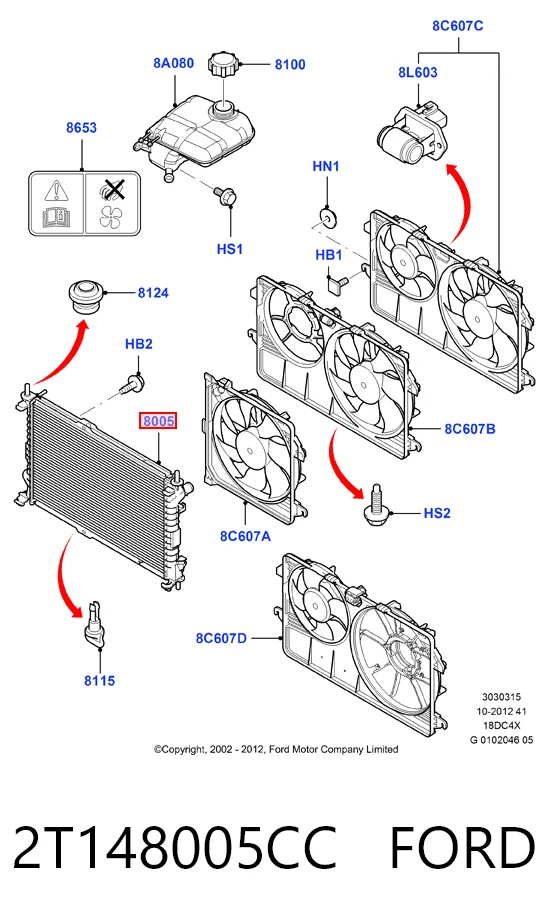 8C607C

8A080

8100

8L603

8653

HN1

HS1

HB1

8124

HB2

8005

8C607B

HS2

8C607A

8C607D

8115

3030315
10-2012 41
18DC4X
G 0102046 05

©Copyright, 2002 - 2012, Ford Motor Company Limited

2T148005CC FORD