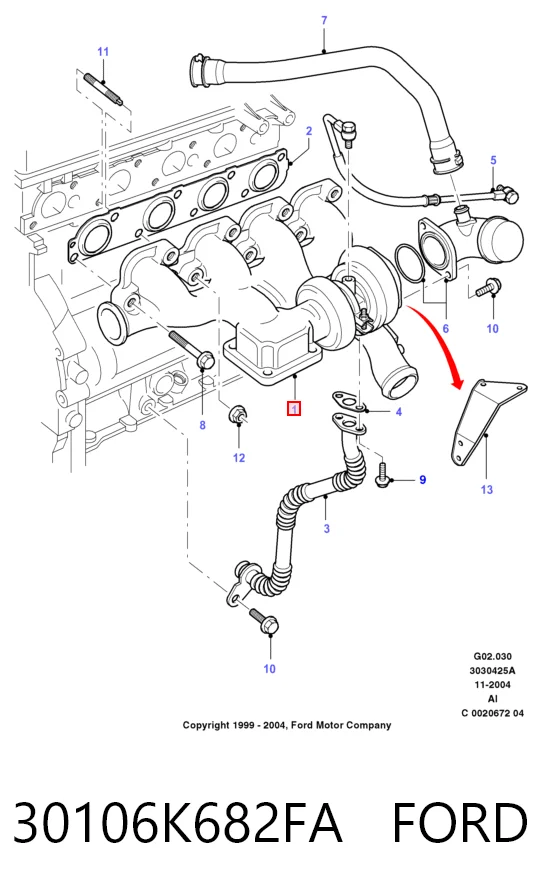 7

11

2

5

6

10

1

4

8

12

9

13

3

10

G02.030
3030425A
11-2004
AI
C 0020672 04

Copyright 1999 - 2004, Ford Motor Company

30106K682FA FORD