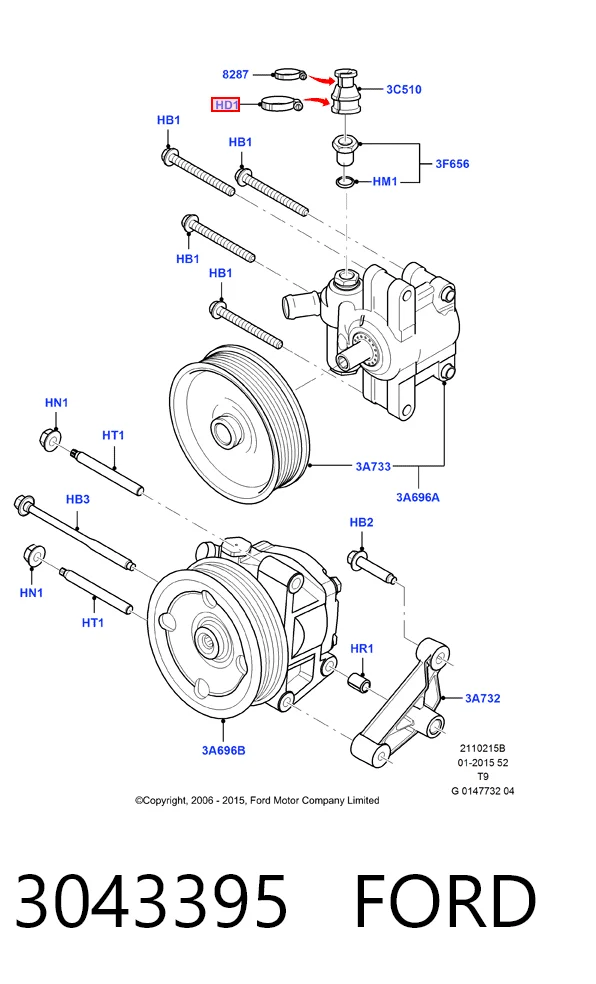 8287
3C510
HD1
HB1
HB1
3F656
HM1
HB1
HB1
HN1
HT1
3A733
3A696A
HB3
HB2
HN1
HT1
HR1
3A732
3A696B
2110215B
01-2015 52
T9
G 0147732 04
©Copyright, 2006 - 2015, Ford Motor Company Limited

3043395 FORD