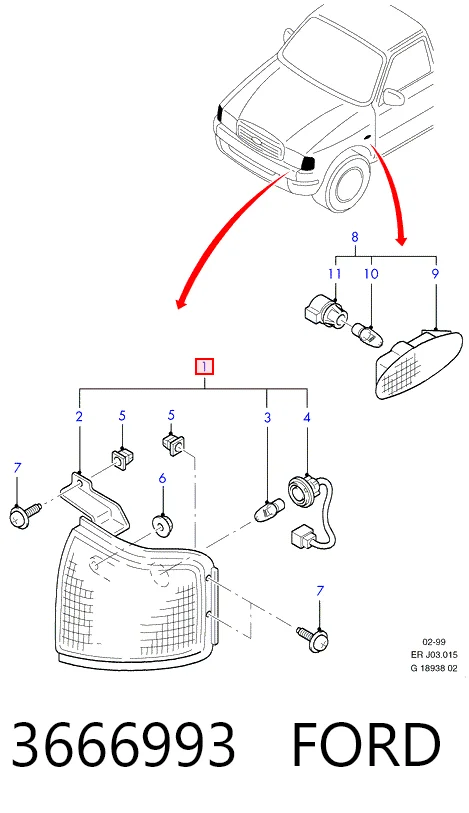 8

11

10

9

1

2

5

5

3

4

7

6

7

02-99
ER J03.015
G 18938 02

3666993 FORD