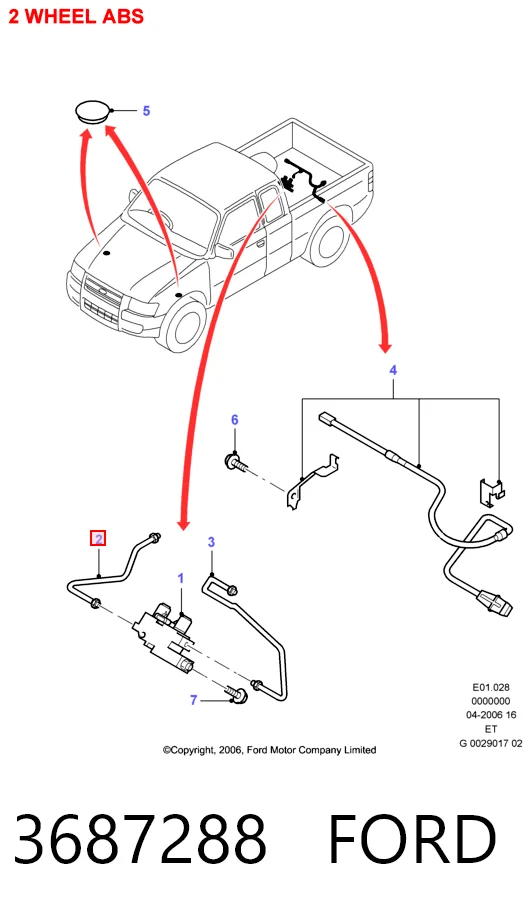 2 WHEEL ABS

5

4

6

2

3

1

7

E01.028
0000000
04-2006 16
ET
G 0029017 02

©Copyright, 2006, Ford Motor Company Limited

3687288 FORD