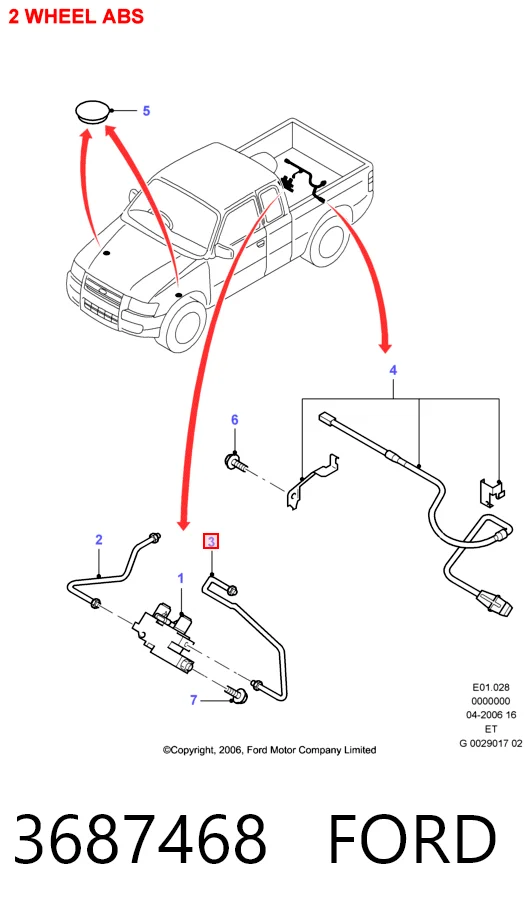 2 WHEEL ABS

5

4

6

2

3

1

7

E01.028
0000000
04-2006 16
ET
G 0029017 02

©Copyright, 2006, Ford Motor Company Limited

3687468 FORD