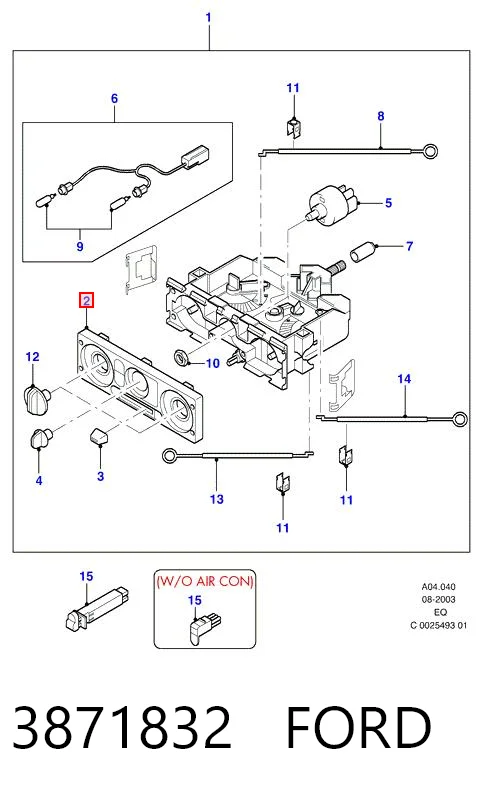 1

6

11

8

5

7

9

2

12

10

14

4

3

13

11

11

15

(W/O AIR CON)

15

A04.040
08-2003
EQ
C 0025493 01

3871832 FORD