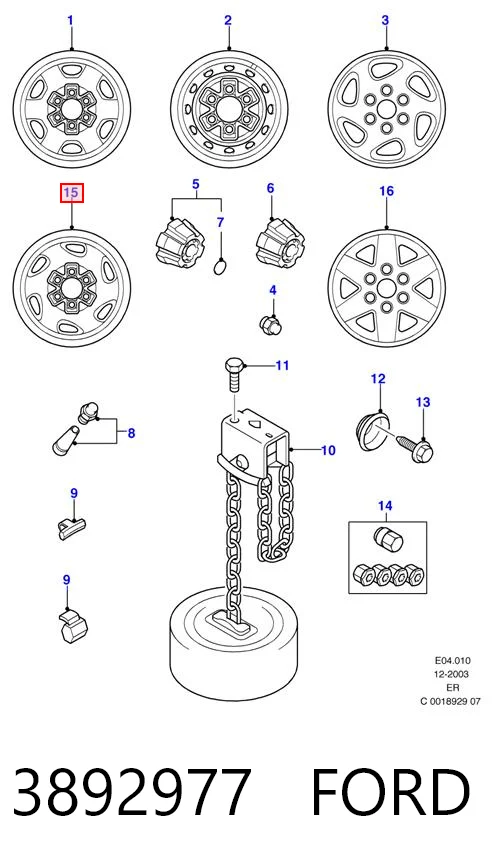 1
2
3
15
5
7
6
16
4
11
8
12
13
10
9
14
9
E04.010
12-2003
ER
C 0018929 07

3892977 FORD