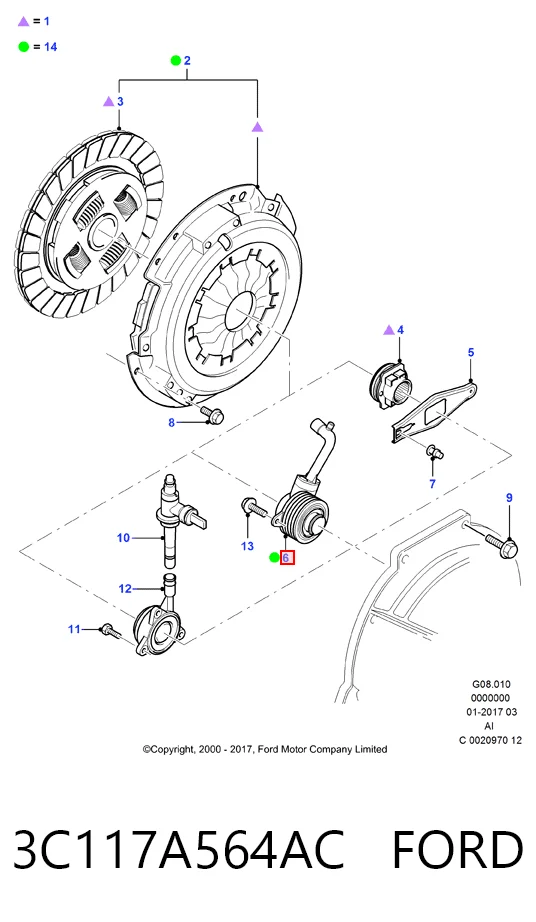 = 1
= 14
2
3
4
5
8
7
9
10
13
6
12
11
G08.010
0000000
01-2017 03
AI
C 0020970 12
©Copyright, 2000 - 2017, Ford Motor Company Limited
3C117A564AC FORD