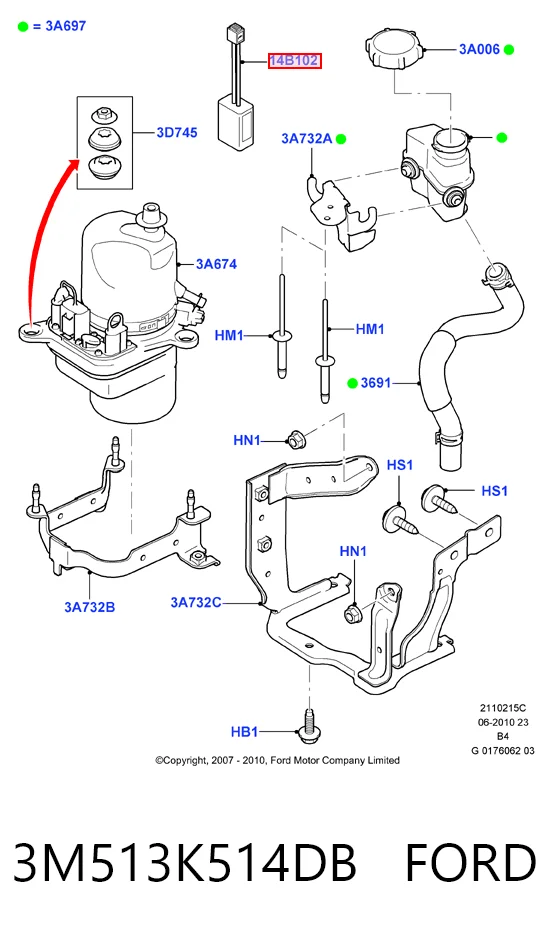 = 3A697

14B102

3A006

3D745

3A732A

3A674

HM1

HM1

3691

HN1

HS1

HS1

HN1

3A732B

3A732C

HB1

2110215C
06-2010 23
B4
G 0176062 03

©Copyright, 2007 - 2010, Ford Motor Company Limited

3M513K514DB FORD