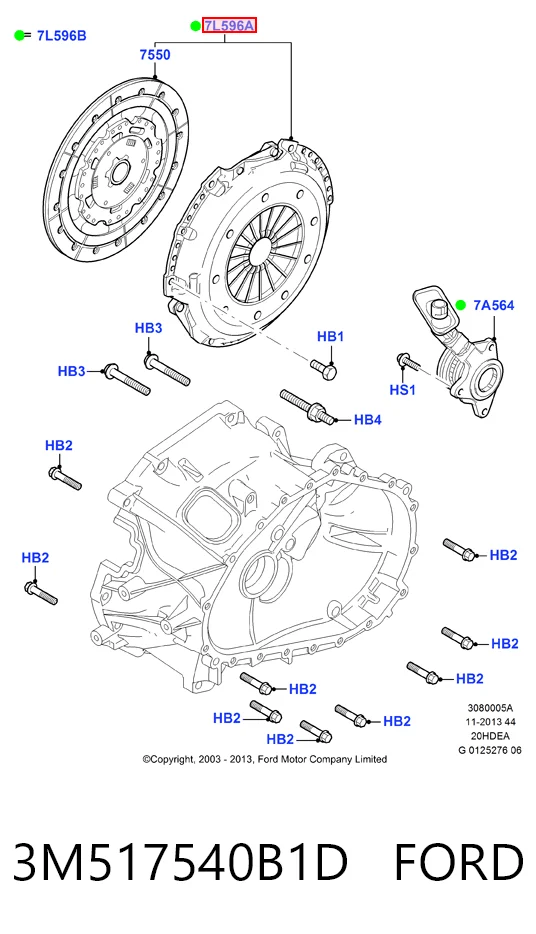 7L596B
7L596A
7550
7A564
HB3
HB3
HB1
HS1
HB4
HB2
HB2
HB2
HB2
HB2
HB2
HB2
HB2
HB2
3080005A
11-2013 44
20HDEA
G 0125276 06
©Copyright, 2003 - 2013, Ford Motor Company Limited

3M517540B1D FORD