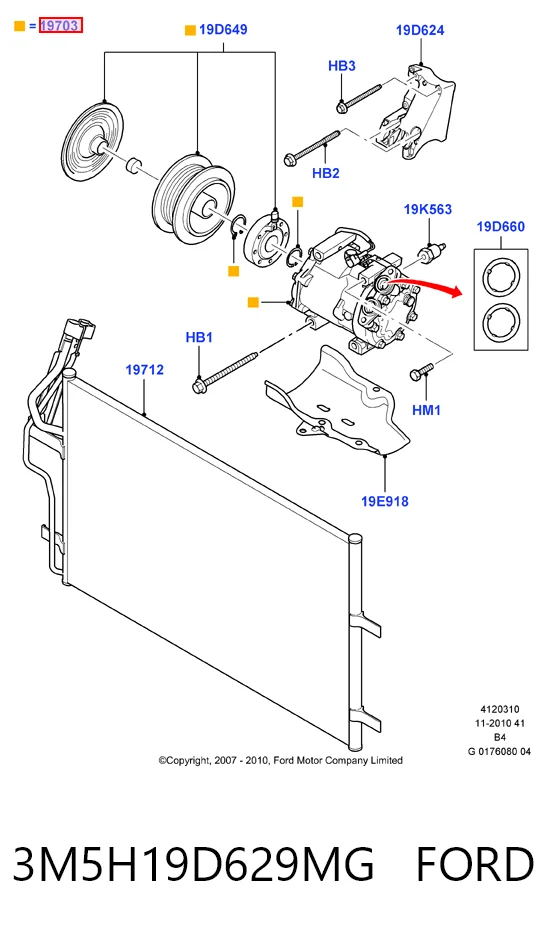 = 19703

19D649

19D624

HB3

HB2

19K563

19D660

HB1

19712

HM1

19E918

4120310
11-2010 41
B4
G 0176080 04

©Copyright, 2007 - 2010, Ford Motor Company Limited

3M5H19D629MG FORD