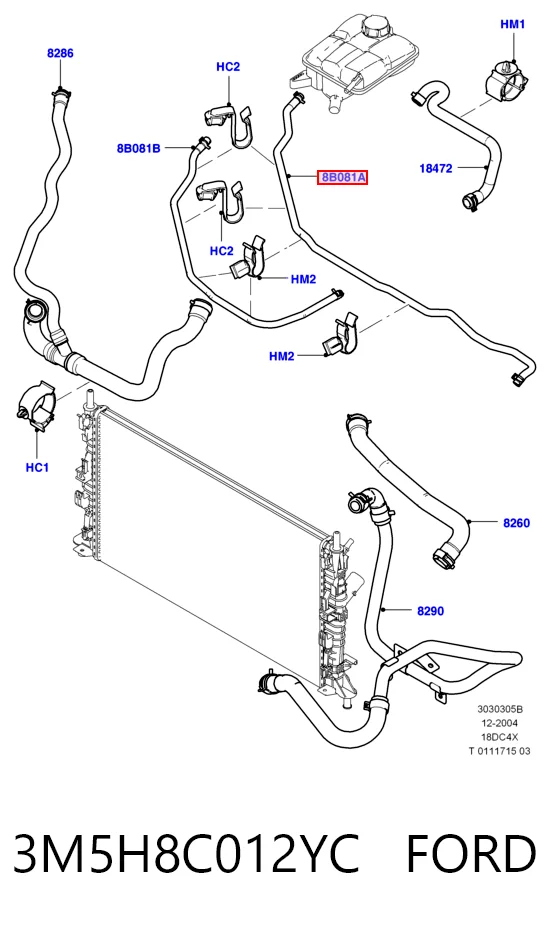 8286
HC2
HM1
8B081B
8B081A
18472
HC2
HM2
HM2
HC1
8260
8290
3030305B
12-2004
18DC4X
T 0111715 03

3M5H8C012YC FORD