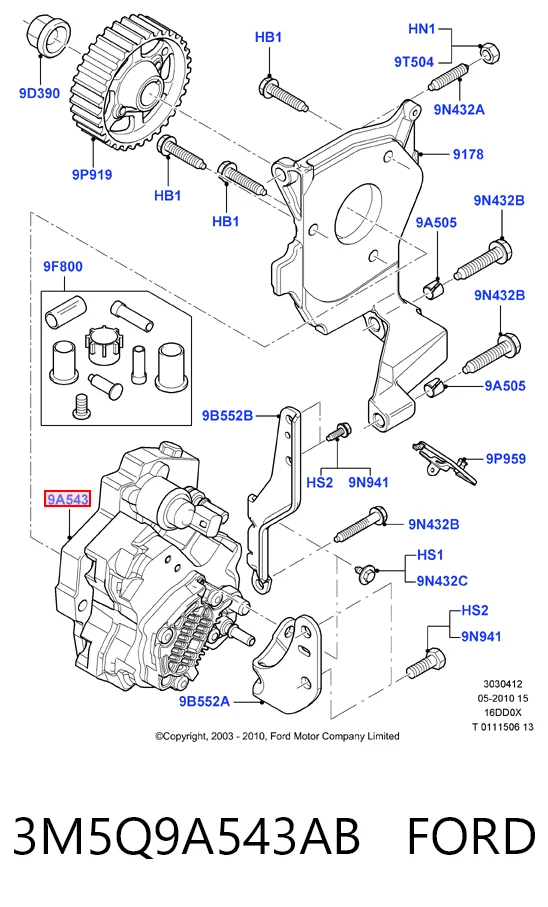 9D390

9P919

HB1

HB1

HB1

HN1

9T504

9N432A

9178

9N432B

9A505

9N432B

9A505

9F800

9B552B

HS2

9N941

9P959

9A543

9N432B

HS1

9N432C

HS2

9N941

9B552A

3030412
05-2010 15
16DD0X
T 0111506 13

©Copyright, 2003 - 2010, Ford Motor Company Limited

3M5Q9A543AB FORD