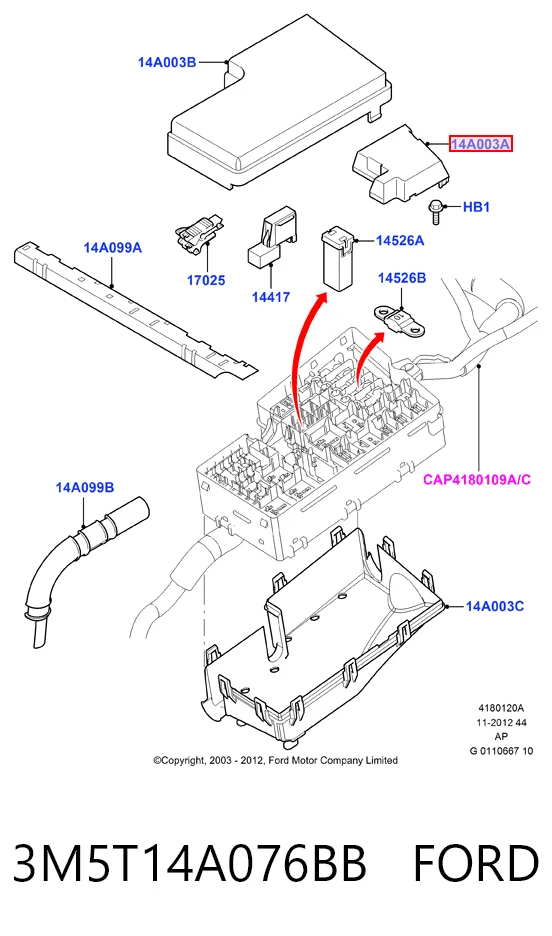 14A003B

14A003A

HB1

14A099A

17025

14417

14526A

14526B

CAP4180109A/C

14A099B

14A003C

4180120A
11-2012 44
AP
G 0110667 10

©Copyright, 2003 - 2012, Ford Motor Company Limited

3M5T14A076BB FORD