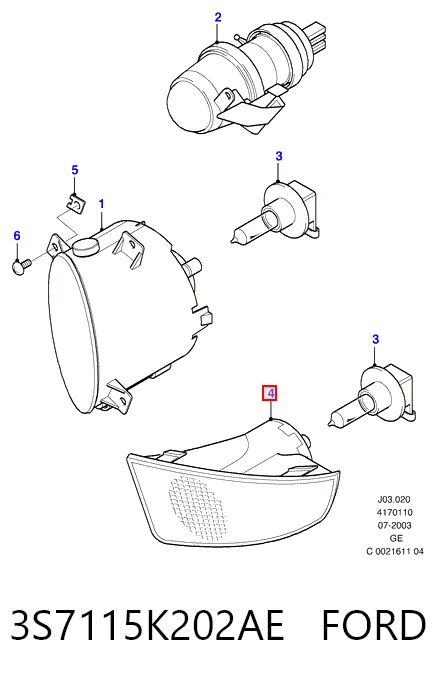 2

3

5

1

6

3

4

J03.020
4170110
07-2003
GE
C 0021611 04

3S7115K202AE FORD