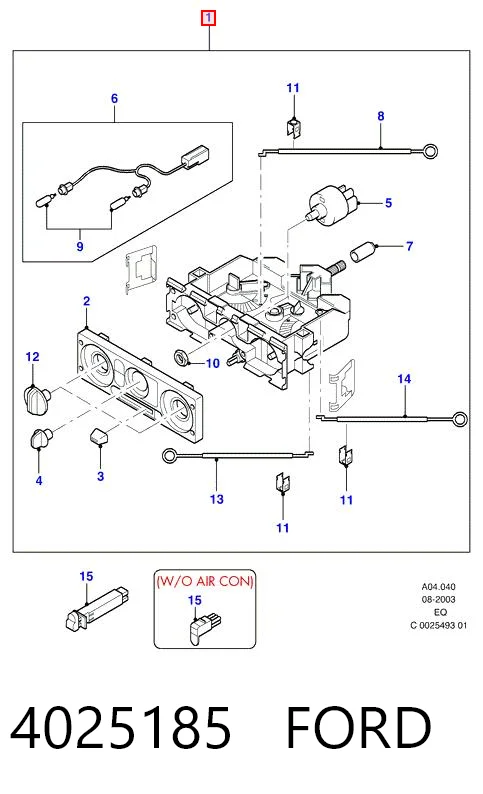 1

6

11

8

5

7

9

2

12

10

14

4

3

13

11

11

15

(W/O AIR CON)

15

A04.040
08-2003
EQ
C 0025493 01

4025185 FORD