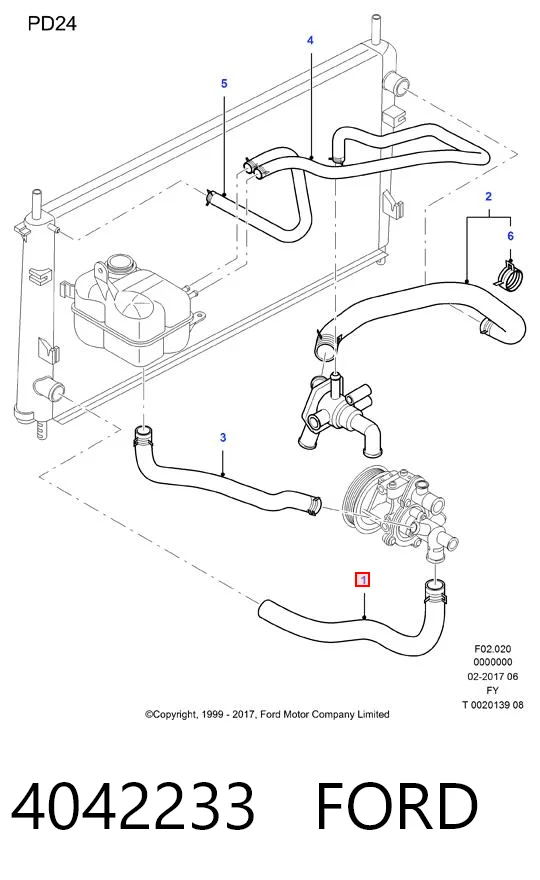 PD24

4

5

2

6

3

1

F02.020
0000000
02-2017 06
FY
T 0020139 08

©Copyright, 1999 - 2017, Ford Motor Company Limited

4042233 FORD