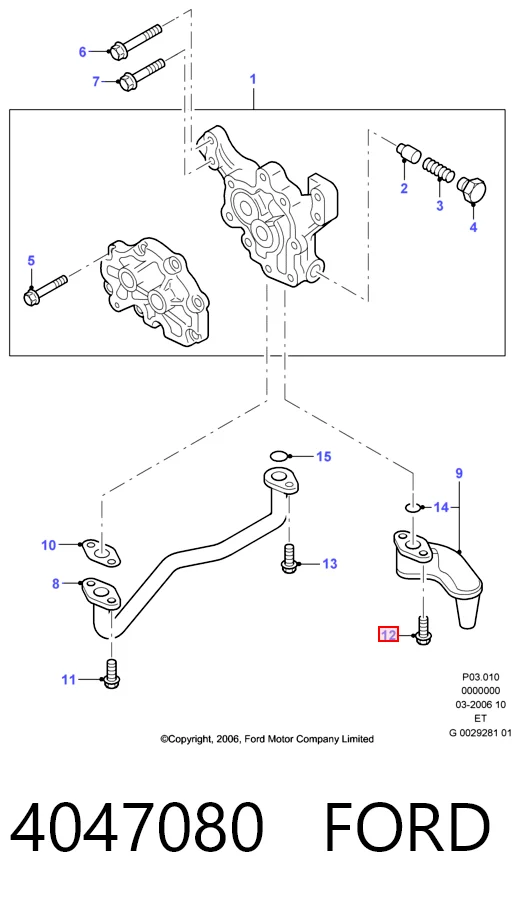 6
7
1
2
3
4
5
15
9
14
10
13
8
12
11
P03.010
0000000
03-2006 10
ET
G 0029281 01
©Copyright, 2006, Ford Motor Company Limited

4047080 FORD