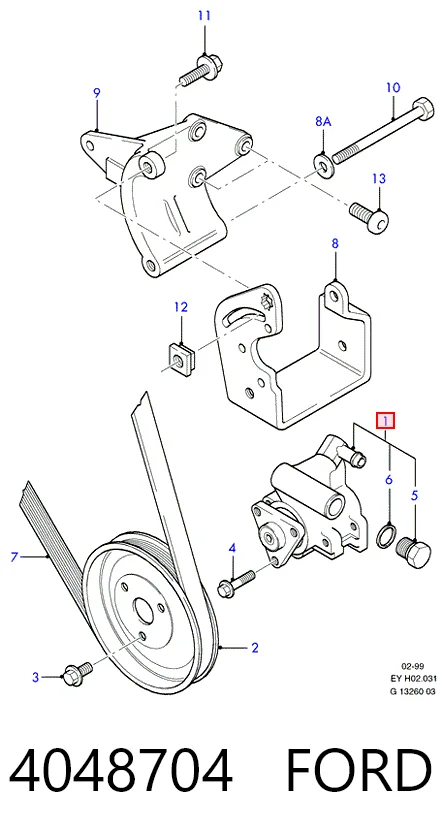 11
9
10
8A
13
8
12
1
6
5
7
4
2
3
02-99
EY H02.031
G 13260 03
4048704 FORD