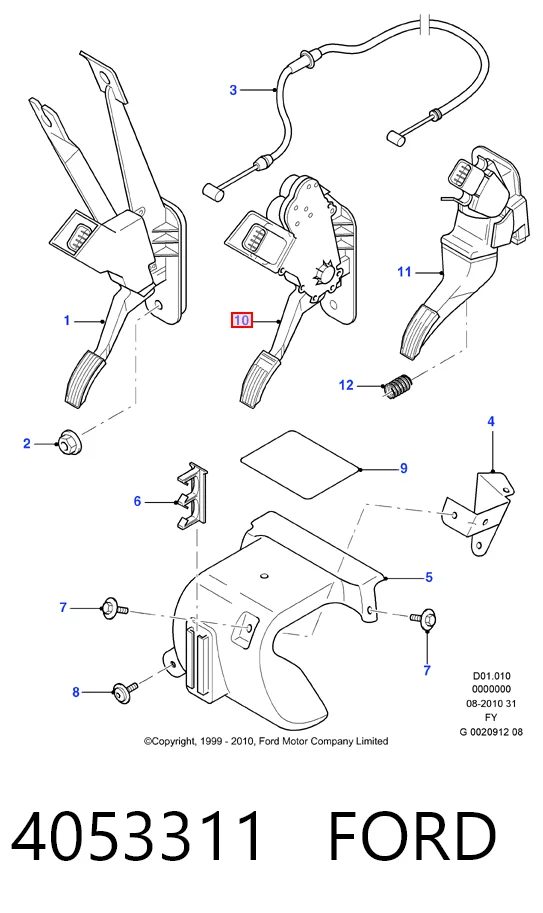 3
11
1
10
12
2
4
9
6
5
7
7
8
D01.010
0000000
08-2010 31
FY
G 0020912 08
©Copyright, 1999 - 2010, Ford Motor Company Limited

4053311 FORD