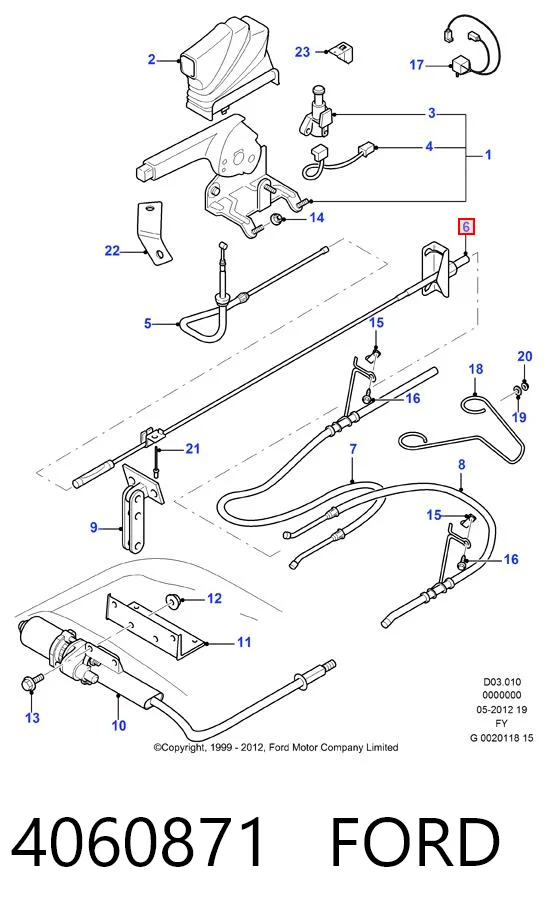 2

23

17

3

4

1

14

22

6

5

15

16

18

20

19

21

7

8

9

15

16

12

11

13

10

D03.010
0000000
05-2012 19
FY
G 0020118 15

©Copyright, 1999 - 2012, Ford Motor Company Limited

4060871 FORD