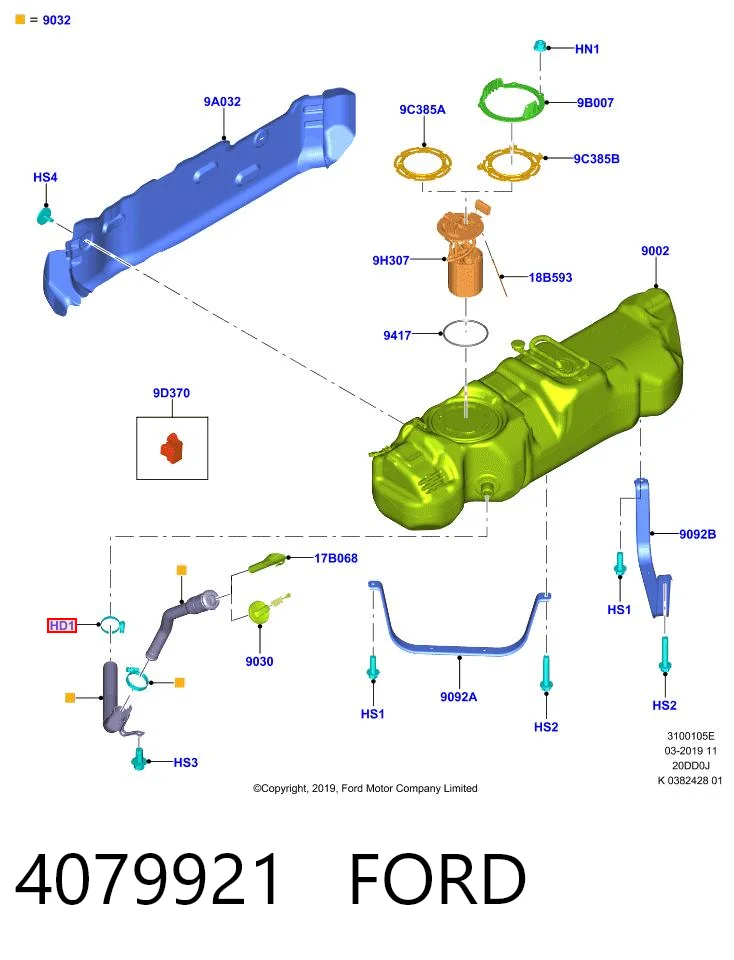 = 9032

HN1

9A032

9B007

9C385A

9C385B

HS4

9H307

18B593

9002

9417

9D370

9092B

17B068

HS1

HD1

9030

9092A

HS1

HS2

HS2

HS3

3100105E
03-2019 11
20DD0J
K 0382428 01

©Copyright, 2019, Ford Motor Company Limited

4079921 FORD