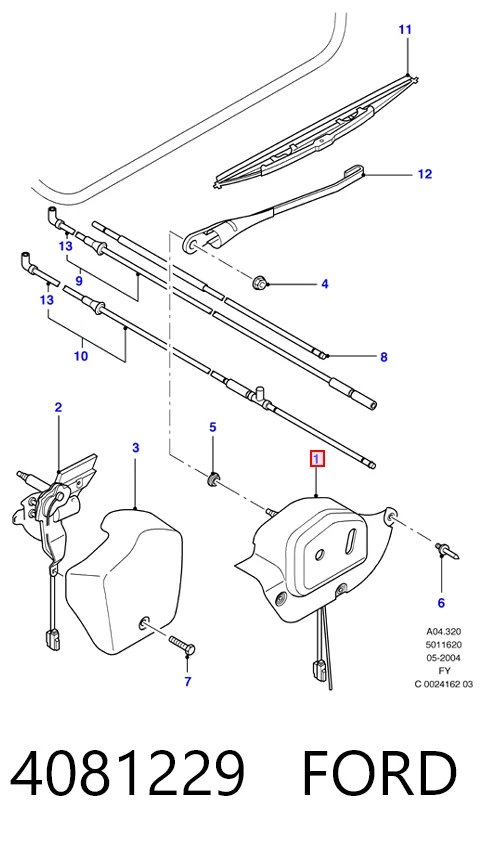 11

12

13

9

4

13

10

8

2

3

5

1

6

7

A04.320
5011620
05-2004
FY
C 0024162 03

4081229 FORD