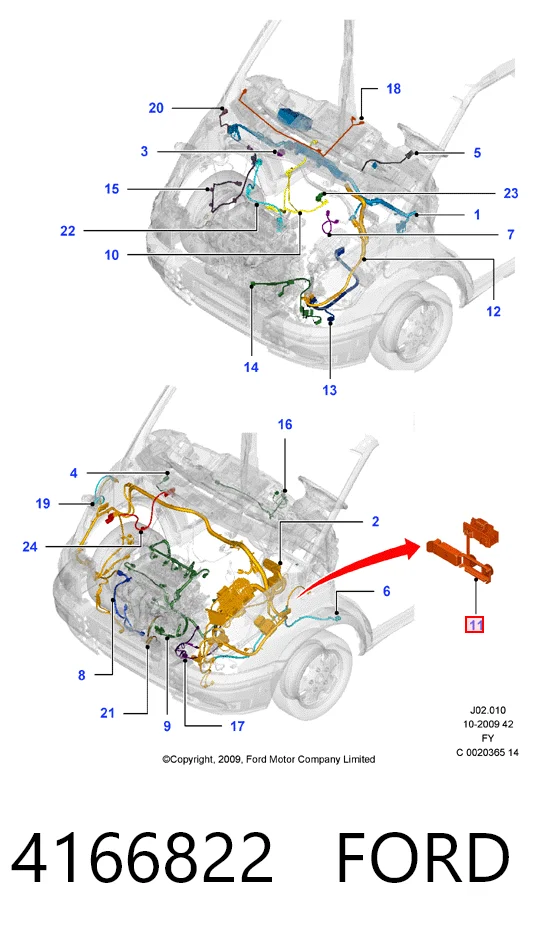 20
18
3
5
15
23
1
22
7
10
12
14
13

16
4
19
2
24
6
11
8
21
9
17

J02.010
10-2009 42
FY
C 0020365 14

©Copyright, 2009, Ford Motor Company Limited

4166822 FORD