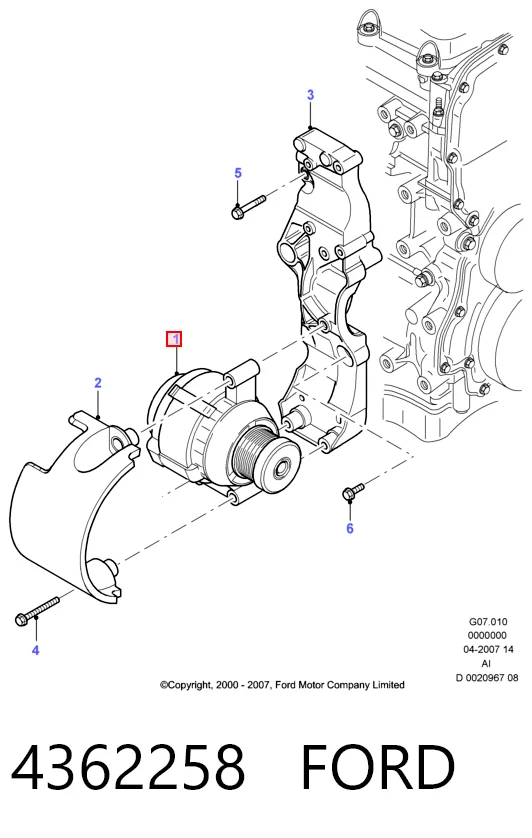 3

5

1

2

6

4

G07.010
0000000
04-2007 14
AI
D 0020967 08

©Copyright, 2000 - 2007, Ford Motor Company Limited

4362258 FORD