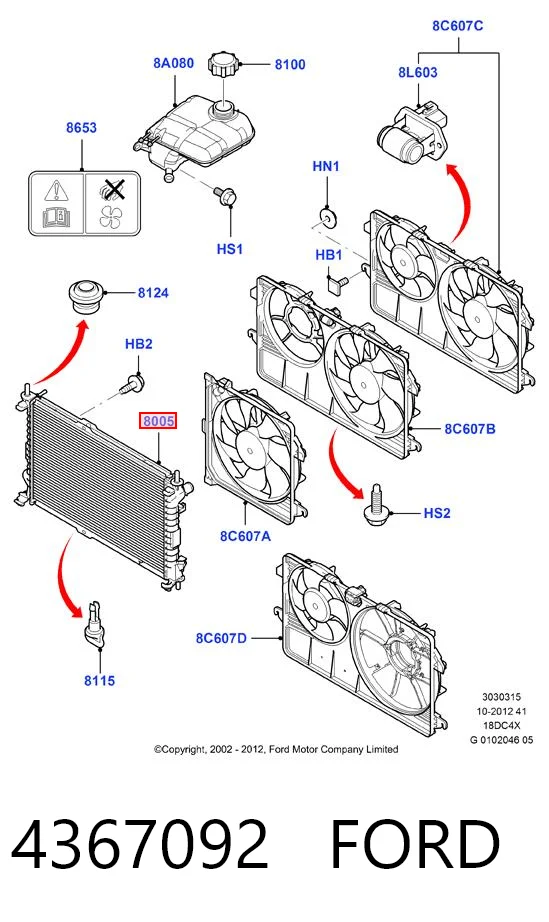 8C607C
8A080
8100
8L603
8653
HN1
HS1
HB1
8124
HB2
8005
8C607B
HS2
8C607A
8C607D
8115
3030315
10-2012 41
18DC4X
G 0102046 05
©Copyright, 2002 - 2012, Ford Motor Company Limited

4367092 FORD