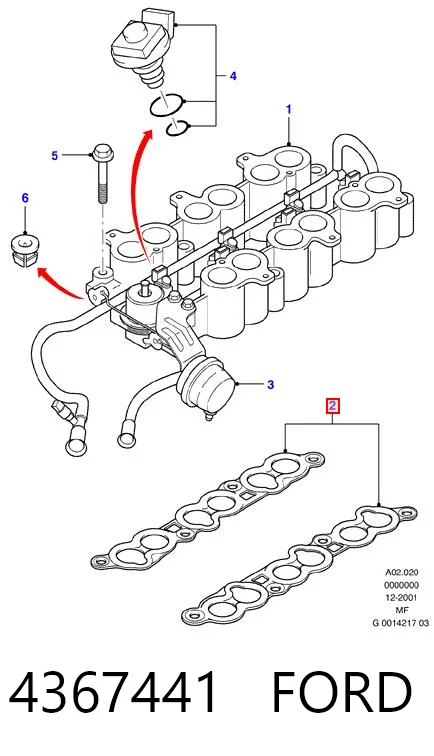 4

1

5

6

3

2

A02.020
0000000
12-2001
MF
G 0014217 03

4367441 FORD