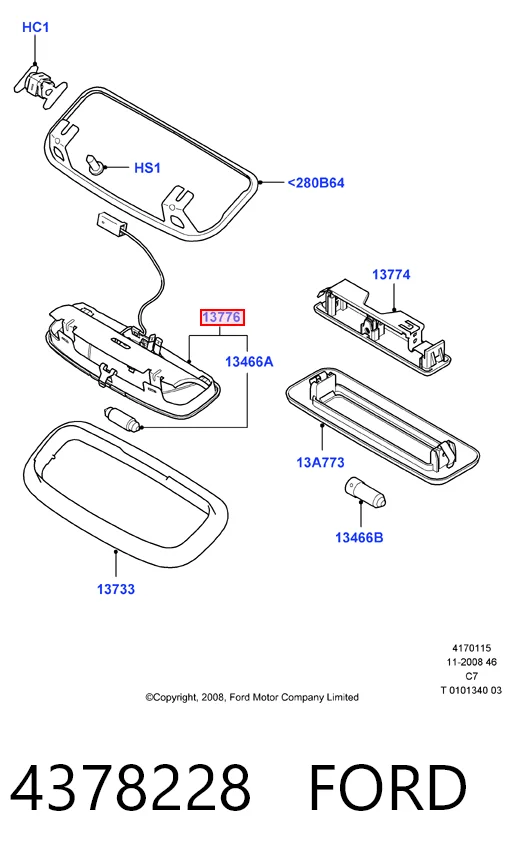 HC1

HS1

<280B64

13774

13776

13466A

13A773

13466B

13733

4170115
11-2008 46
C7
T 0101340 03

©Copyright, 2008, Ford Motor Company Limited

4378228 FORD