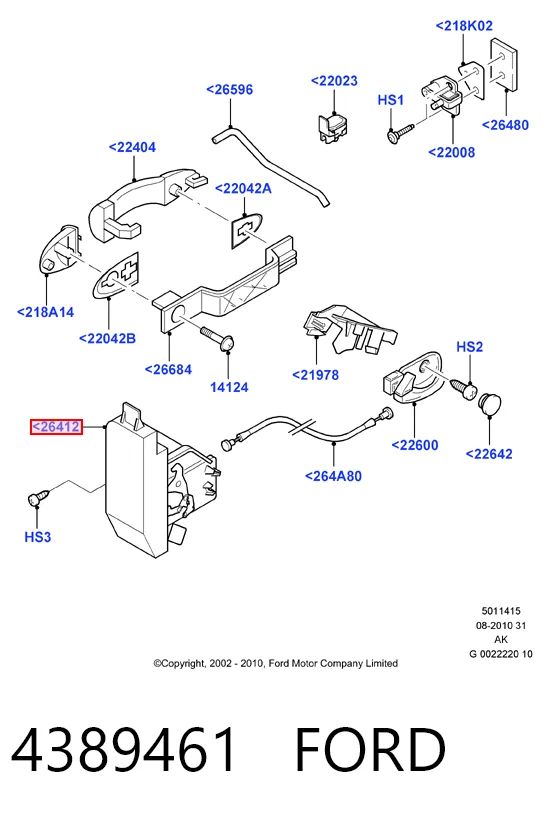 <218K02

<26596

<22023

HS1

<26480

<22008

<22404

<22042A

<218A14

<22042B

<26684

14124

<21978

HS2

<26412

<22600

<22642

<264A80

HS3

5011415
08-2010 31
AK
G 0022220 10

©Copyright, 2002 - 2010, Ford Motor Company Limited

4389461 FORD