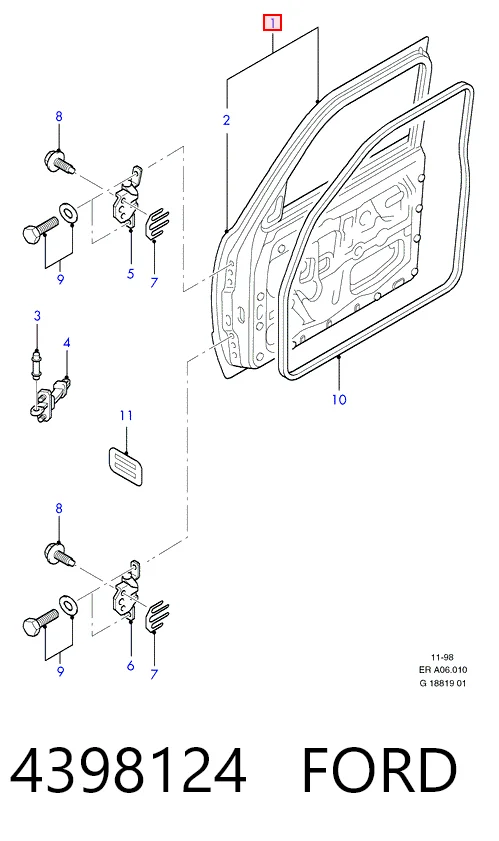 1
2
8
9
5
7
3
4
11
10
8
9
6
7
11-98
ER A06.010
G 18819 01
4398124 FORD