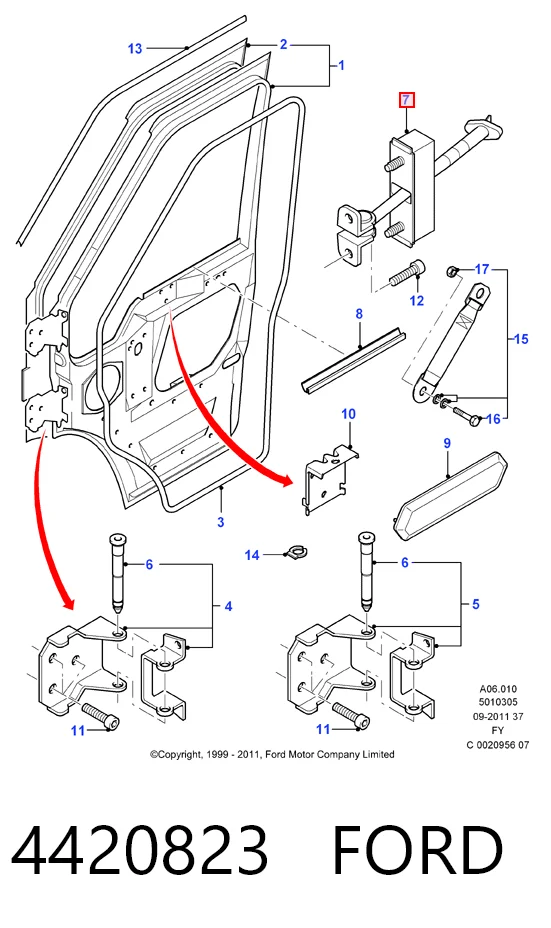 13
2
1
7
17
12
8
15
16
10
9
3
14
6
4
6
5
11
11
A06.010
5010305
09-2011 37
FY
C 0020956 07
©Copyright, 1999 - 2011, Ford Motor Company Limited

4420823 FORD