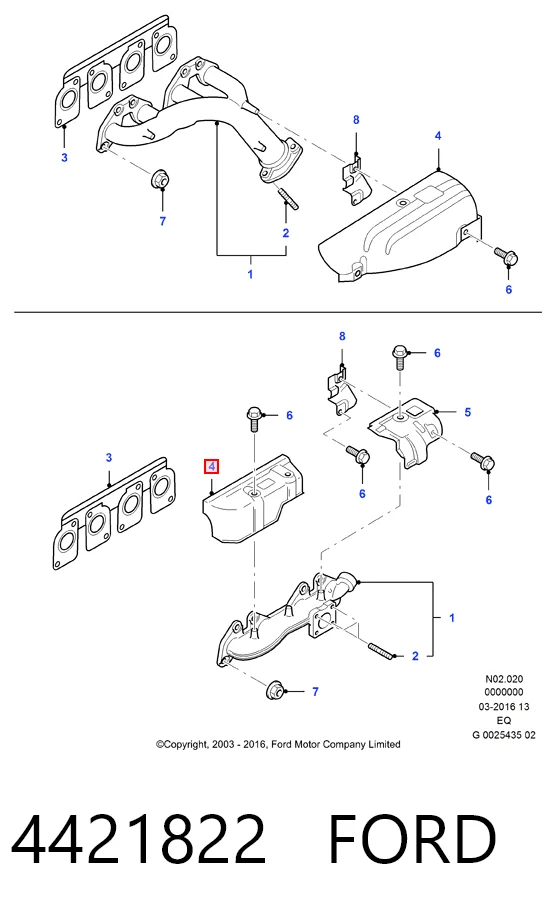 8
4
3
7
2
1
6

8
6
6
5
3
4
6
6
1
2
7

N02.020
0000000
03-2016 13
EQ
G 0025435 02

©Copyright, 2003 - 2016, Ford Motor Company Limited

4421822 FORD