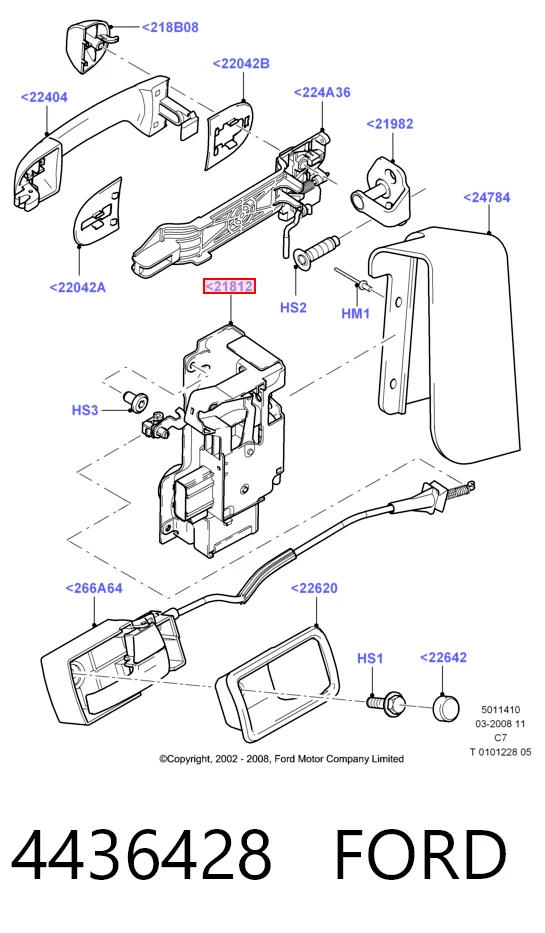 <218B08

<22042B

<22404

<224A36

<21982

<24784

<22042A

<21812

HS2

HM1

HS3

<266A64

<22620

HS1

<22642

5011410
03-2008 11
C7
T 0101228 05

©Copyright, 2002 - 2008, Ford Motor Company Limited

4436428 FORD