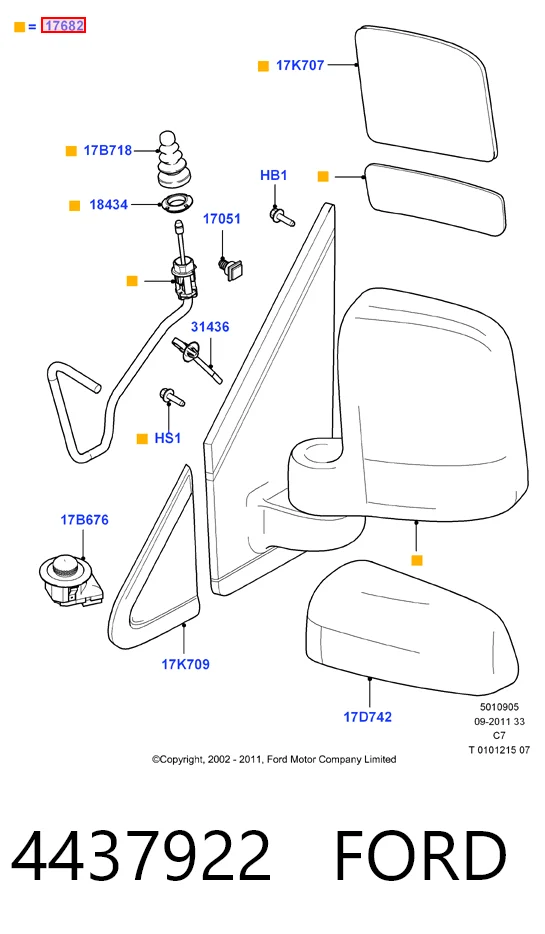 = 17682

17K707

17B718

HB1

18434

17051

31436

HS1

17B676

17K709

17D742

5010905
09-2011 33
C7
T 0101215 07

©Copyright, 2002 - 2011, Ford Motor Company Limited

4437922 FORD