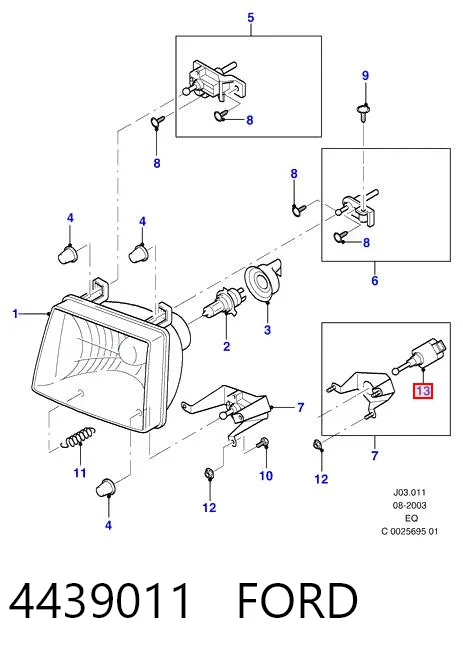 5
9
8
8
8
8
4
4
6
1
2
3
13
7
7
11
10
12
12
4
J03.011
08-2003
EQ
C 0025695 01

4439011 FORD