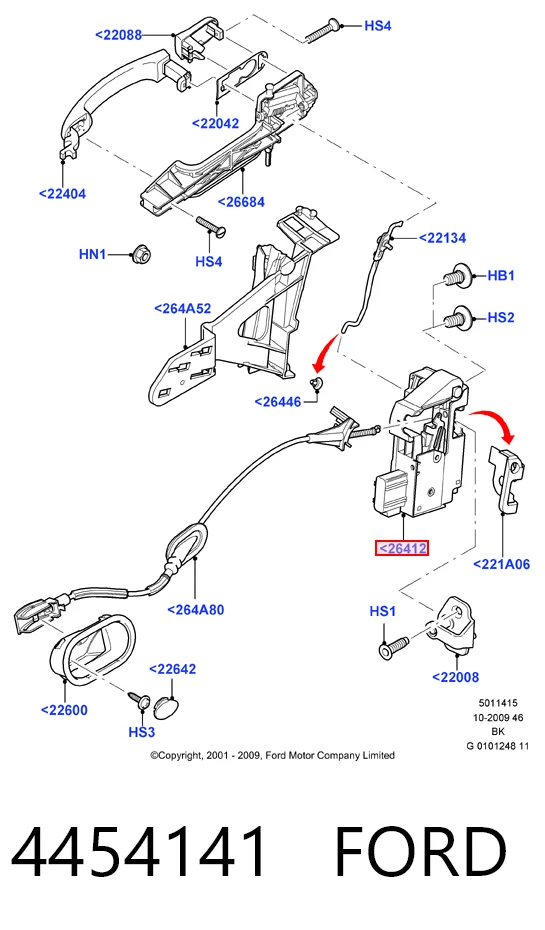 <22088

HS4

<22042

<22404

<26684

HN1

HS4

<22134

HB1

HS2

<264A52

<26446

<26412

<221A06

<264A80

HS1

<22008

<22642

<22600

HS3

5011415
10-2009 46
BK
G 0101248 11

©Copyright, 2001 - 2009, Ford Motor Company Limited

4454141 FORD