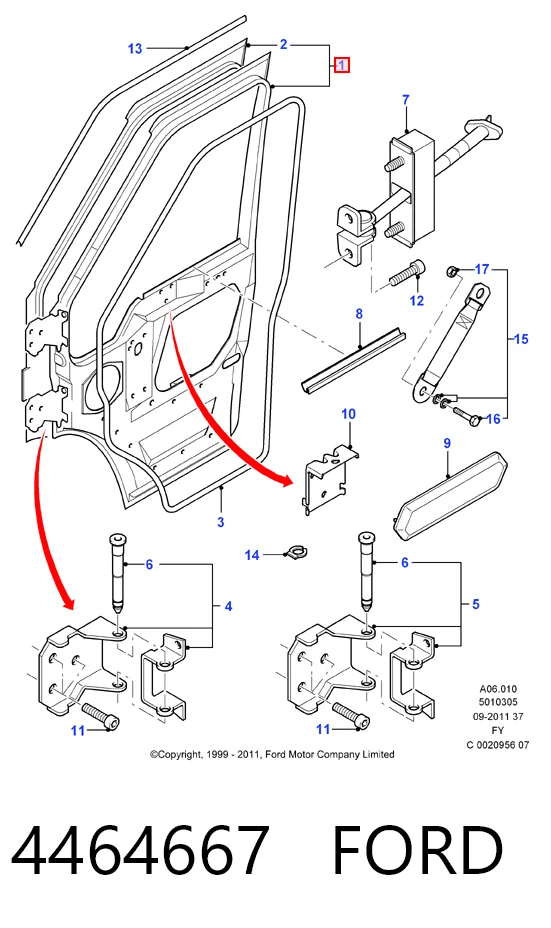 13
2
1
7
12
17
8
15
16
10
9
3
14
6
4
6
5
11
11
A06.010
5010305
09-2011 37
FY
C 0020956 07
©Copyright, 1999 - 2011, Ford Motor Company Limited

4464667 FORD