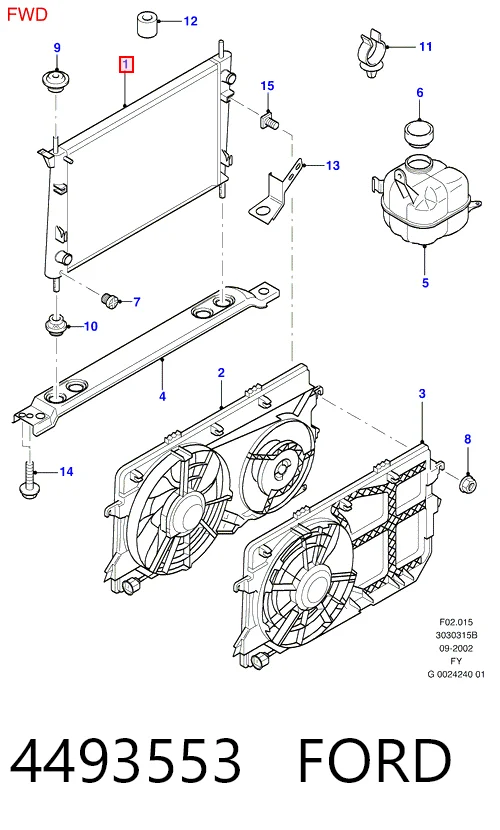 FWD

12

9

1

11

15

6

13

5

7

10

4

2

3

8

14

F02.015
3030315B
09-2002
FY
G 0024240 01

4493553 FORD