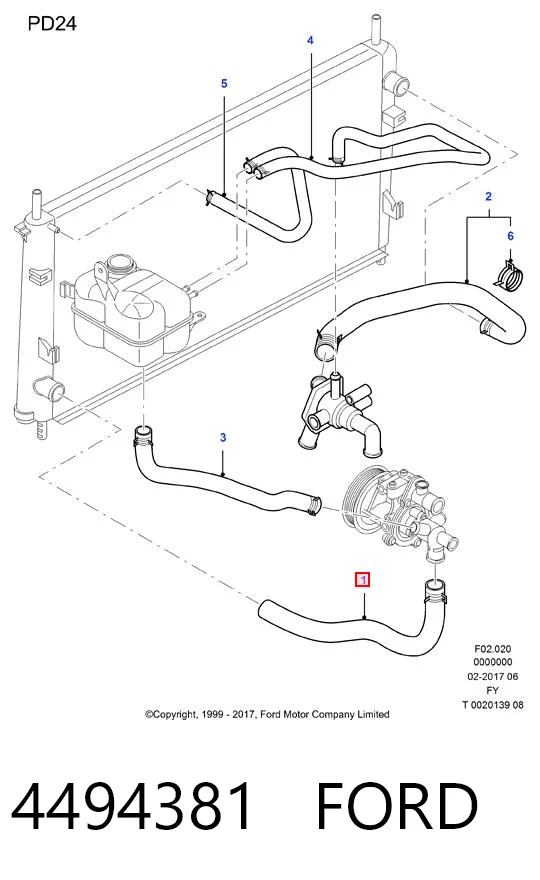 PD24

4

5

2

6

3

1

F02.020
0000000
02-2017 06
FY
T 0020139 08

©Copyright, 1999 - 2017, Ford Motor Company Limited

4494381 FORD