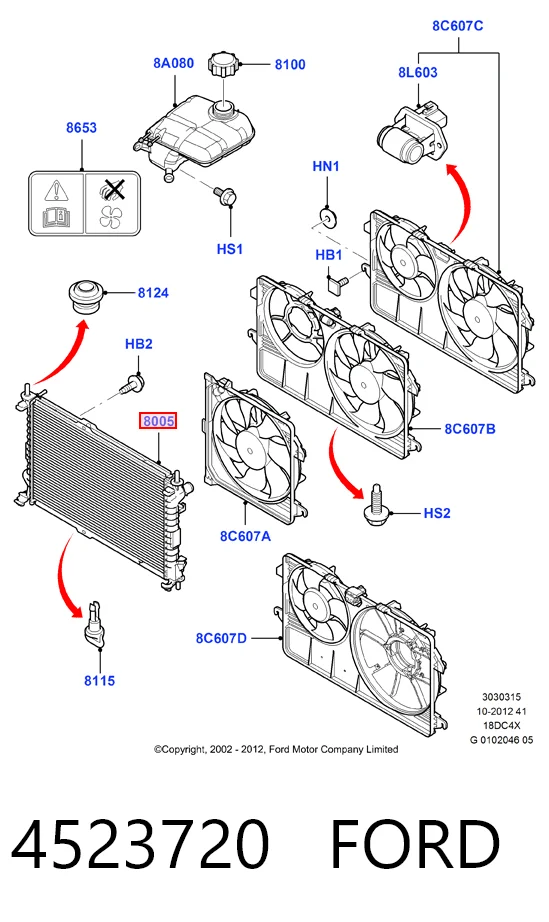 8C607C

8A080

8100

8L603

8653

HN1

HS1

HB1

8124

HB2

8005

8C607B

HS2

8C607A

8C607D

8115

3030315
10-2012 41
18DC4X
G 0102046 05

©Copyright, 2002 - 2012, Ford Motor Company Limited

4523720 FORD