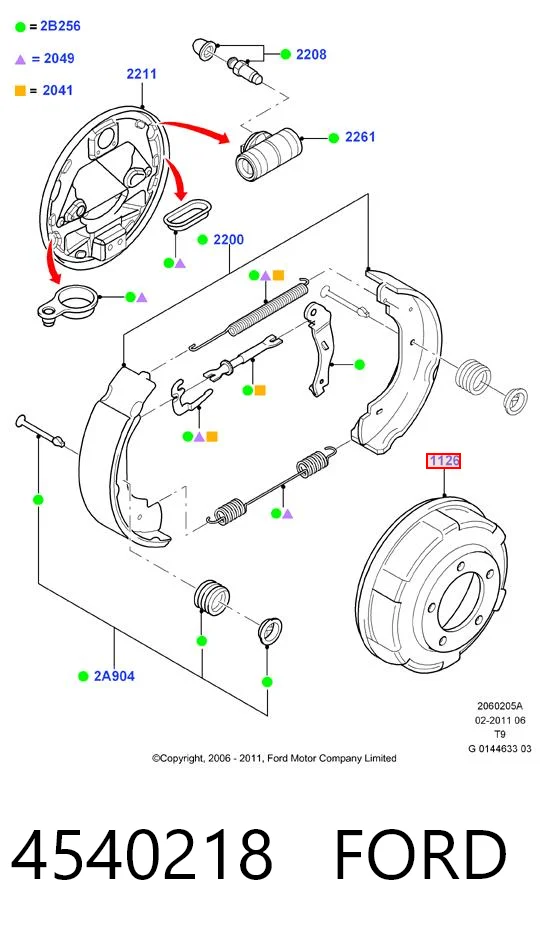 = 2B256
= 2049
= 2041

2211
2208
2261
2200
1126
2A904

2060205A
02-2011 06
T9
G 0144633 03

©Copyright, 2006 - 2011, Ford Motor Company Limited

4540218 FORD