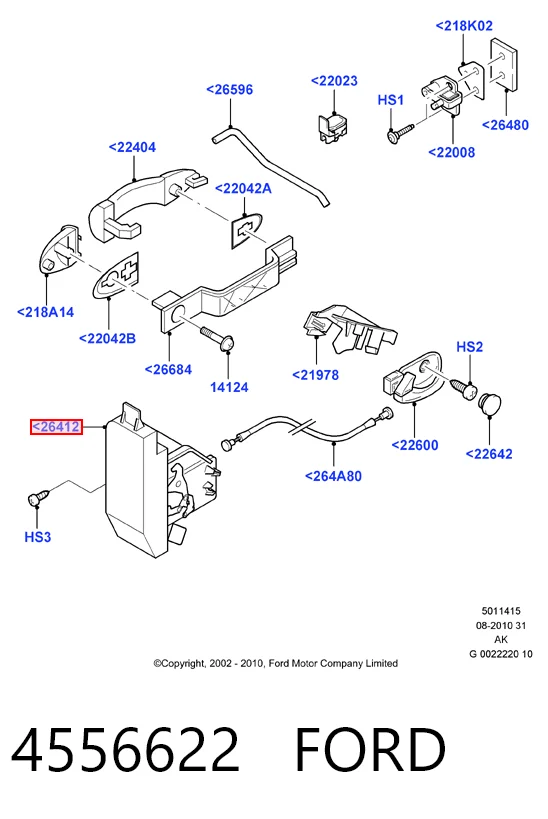 <218K02

<26596

<22023

HS1

<26480

<22008

<22404

<22042A

<218A14

<22042B

<26684

14124

<21978

HS2

<26412

<22600

<22642

<264A80

HS3

5011415
08-2010 31
AK
G 0022220 10

©Copyright, 2002 - 2010, Ford Motor Company Limited

4556622 FORD