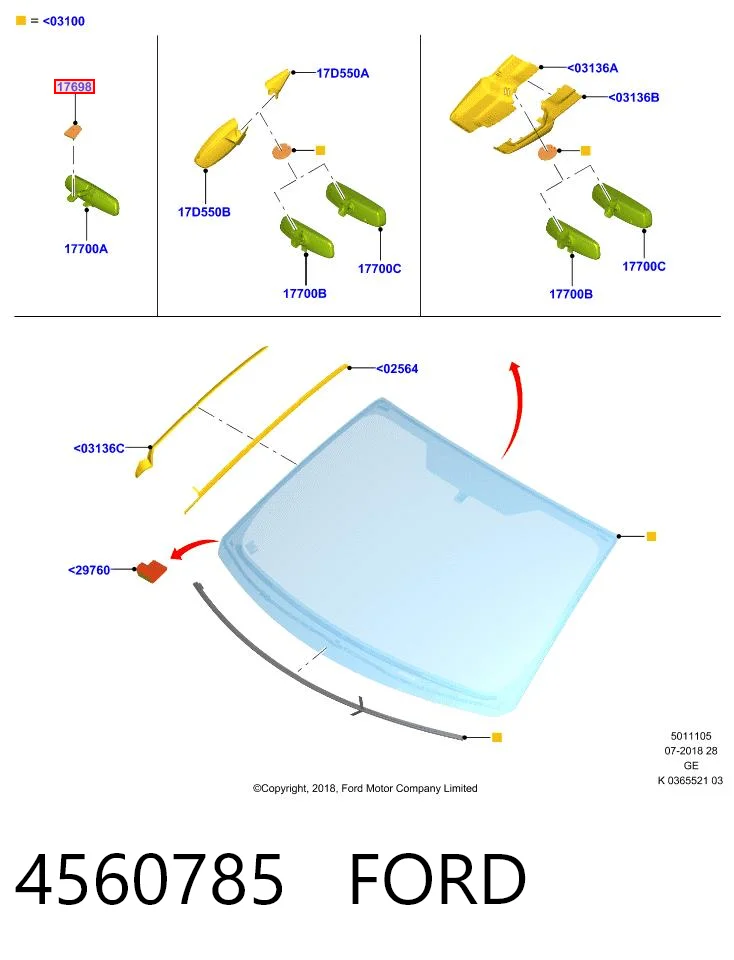 = <03100

17698

17700A

17D550A

17D550B

17700C

17700B

<03136A

<03136B

17700C

17700B

<02564

<03136C

<29760

5011105
07-2018 28
GE
K 0365521 03

©Copyright, 2018, Ford Motor Company Limited

4560785 FORD