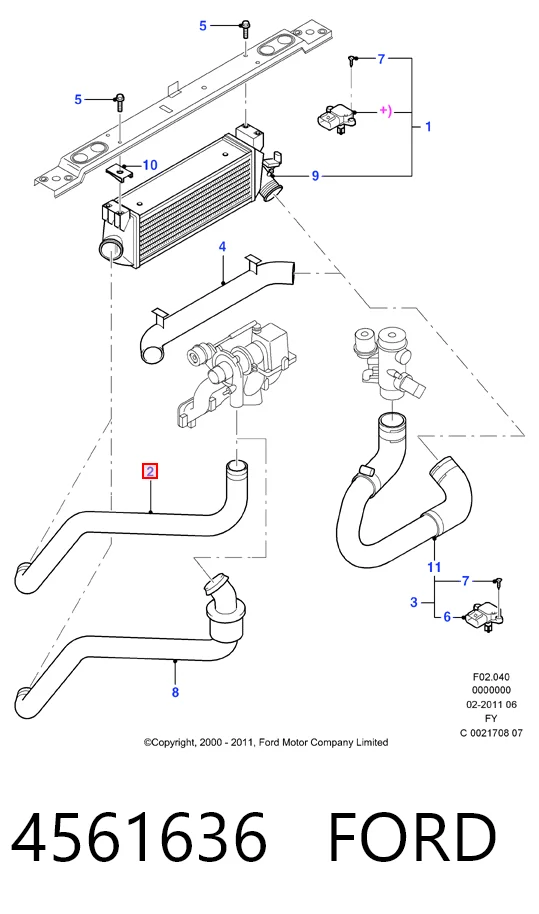 5
7
5
+)
1
10
9
4
2
11
7
3
6
8
F02.040
0000000
02-2011 06
FY
C 0021708 07
©Copyright, 2000 - 2011, Ford Motor Company Limited

4561636 FORD