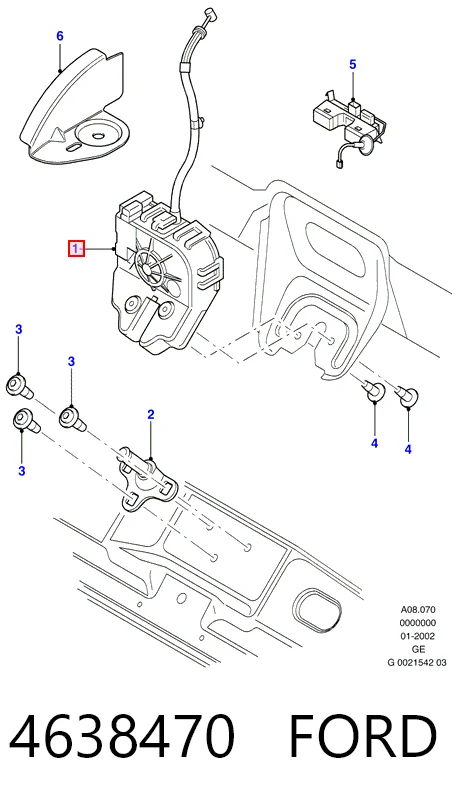 6
5
1
3
3
3
2
4
4

A08.070
0000000
01-2002
GE
G 0021542 03

4638470 FORD