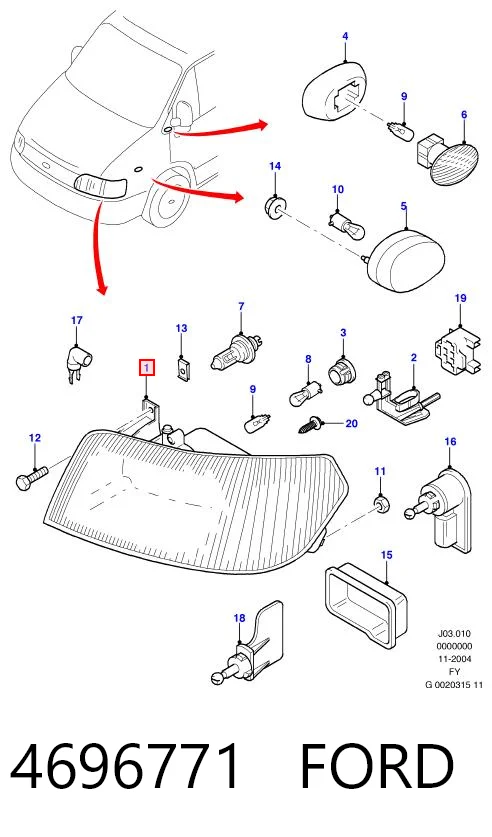 4

9

6

14

10

5

19

17

13

7

3

8

2

1

9

20

12

16

11

15

18

J03.010
0000000
11-2004
FY
G 0020315 11

4696771 FORD