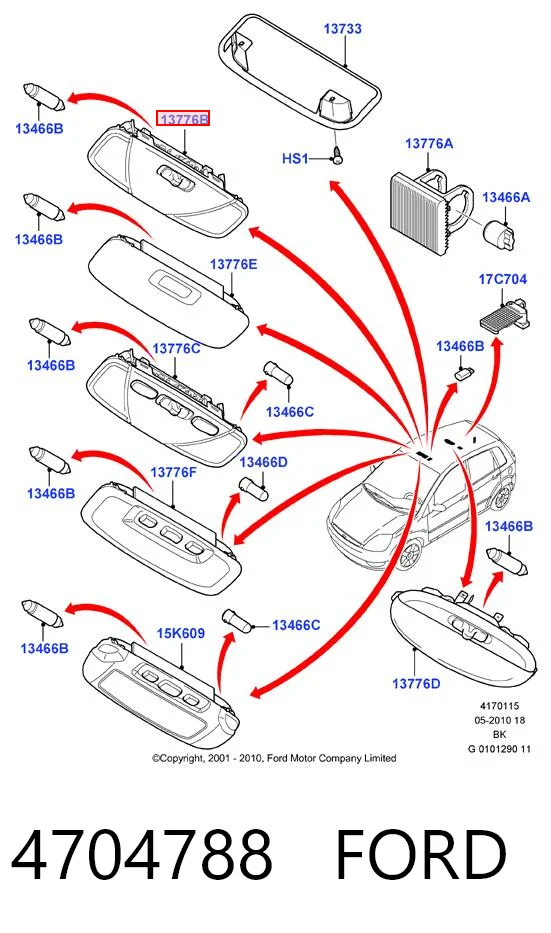 13733

13466B

13776B

HS1

13776A

13466A

13466B

13776E

17C704

13466B

13776C

13466B

13466C

13466B

13776F

13466D

13466B

13466B

15K609

13466C

13776D

4170115
05-2010 18
BK
G 0101290 11

©Copyright, 2001 - 2010, Ford Motor Company Limited

4704788 FORD