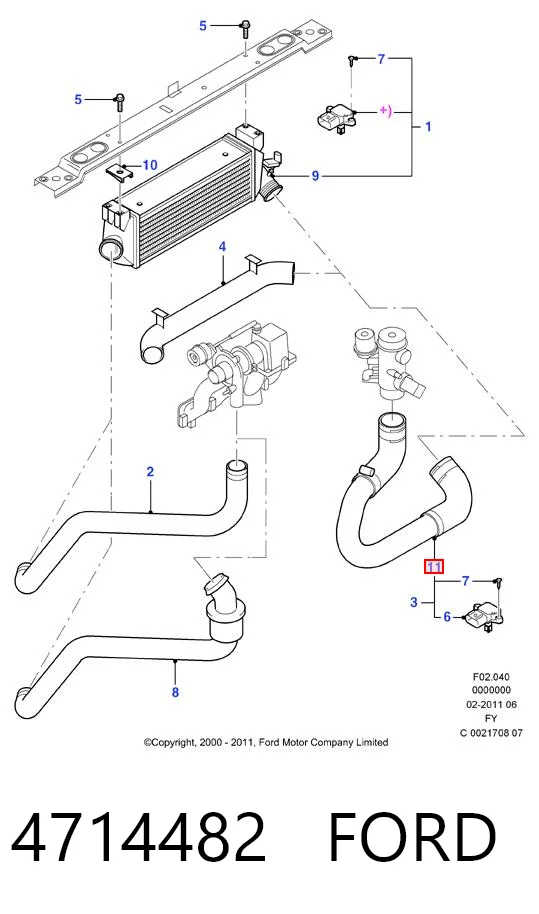 5
7
5
+)
1
10
9
4
2
11
7
3
6
8
F02.040
0000000
02-2011 06
FY
C 0021708 07
©Copyright, 2000 - 2011, Ford Motor Company Limited
4714482 FORD