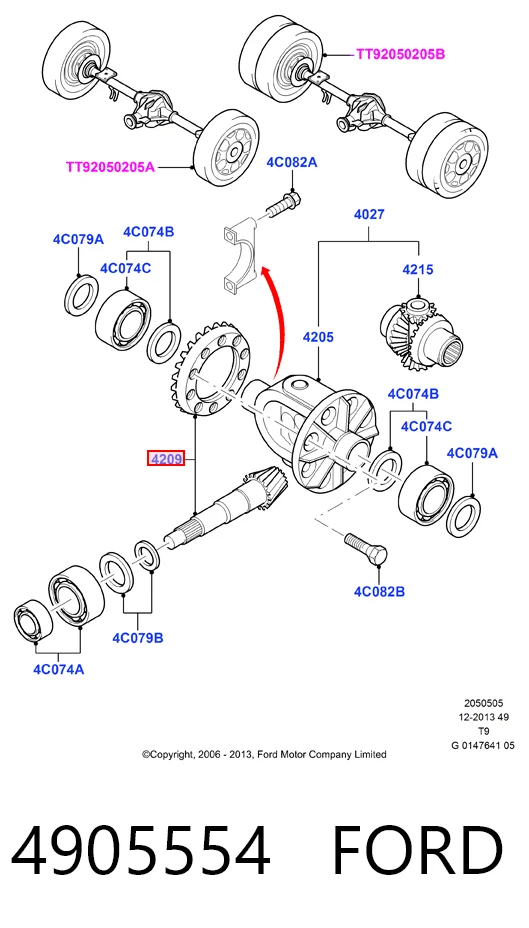 TT92050205B

TT92050205A

4C082A

4027

4C079A

4C074B

4C074C

4215

4205

4C074B

4C074C

4C079A

4209

4C082B

4C079B

4C074A

2050505
12-2013 49
T9
G 0147641 05

©Copyright, 2006 - 2013, Ford Motor Company Limited

4905554 FORD